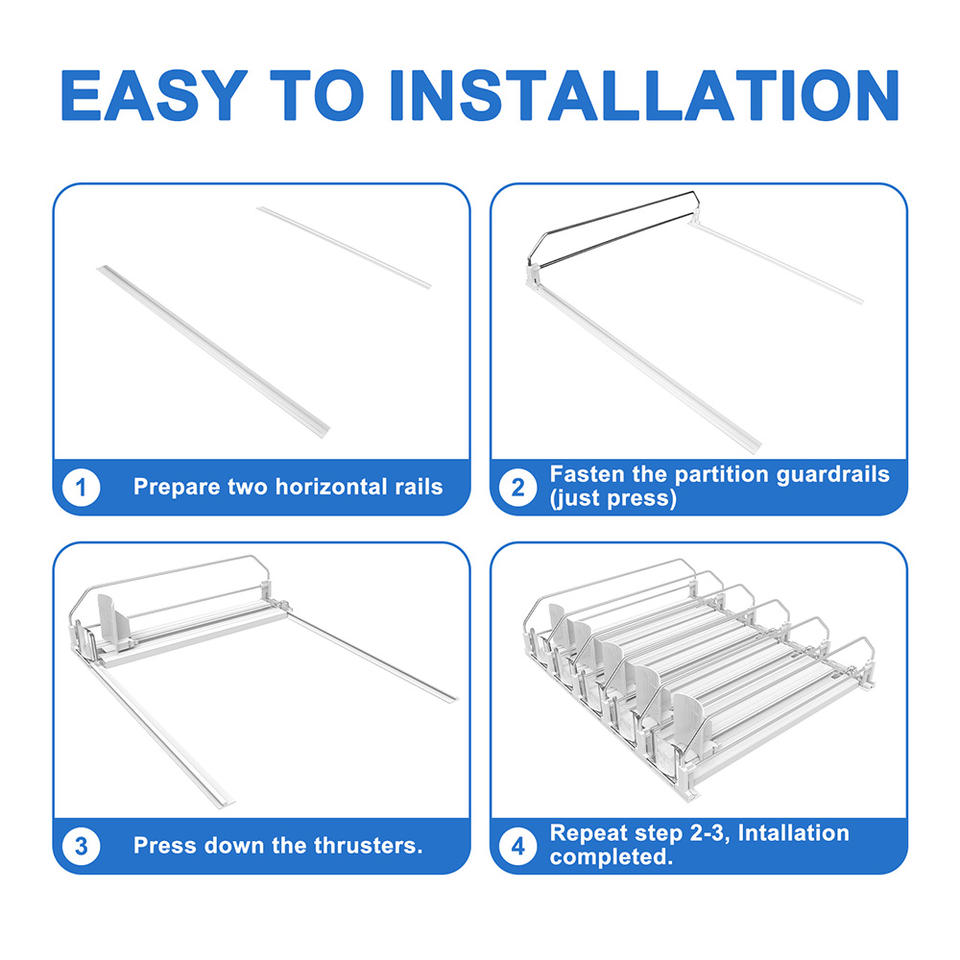 EASY TO INSTALLATION

1 Prepare two horizontal rails

2 Fasten the partition guardrails (just press)

3 Press down the thrusters.

4 Repeat step 2-3, Intallation completed.